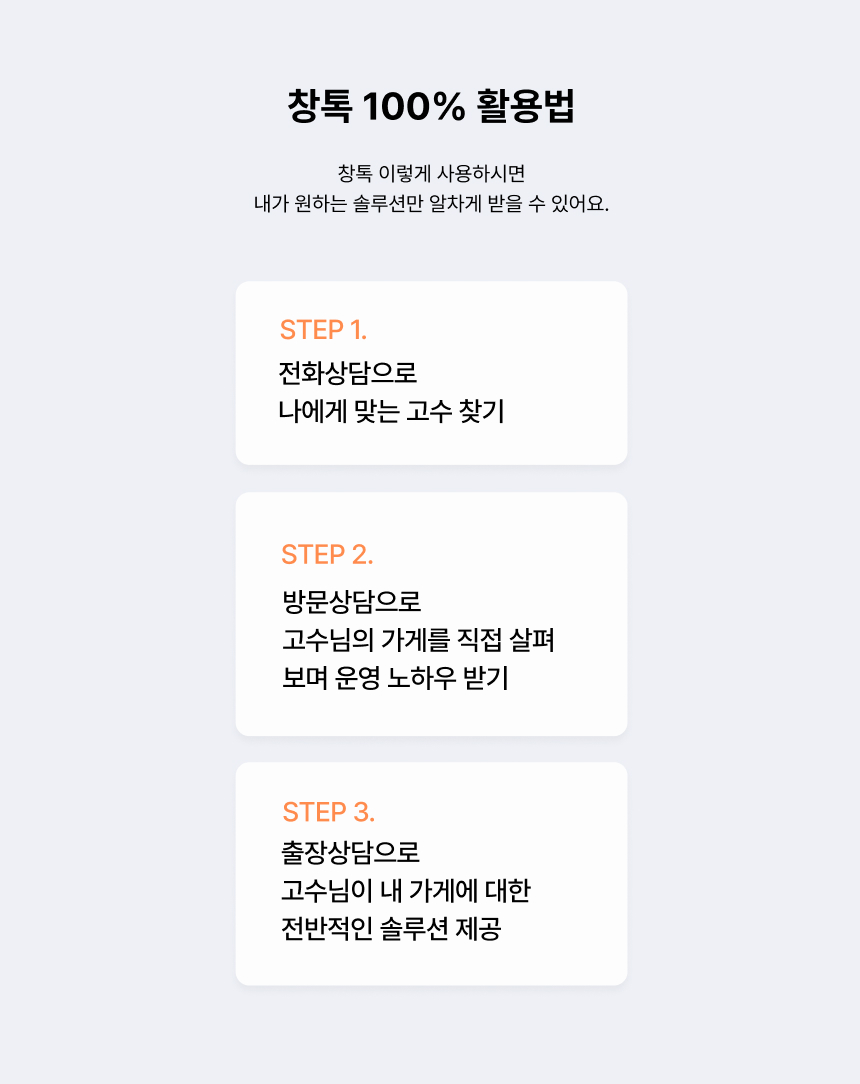 창톡 100% 활용법

창톡 이렇게 사용하시면
내가 원하는 솔루션만 알차게 받을 수 있어요.

STEP 1.
전화상담으로
나에게 맞는 고수 찾기

STEP 2.
방문상담으로
고수님의 가게를 직접 살펴
보며 운영 노하우 받기

STEP 3.
출장상담으로
고수님이 내 가게에 대한
전반적인 솔루션 제공